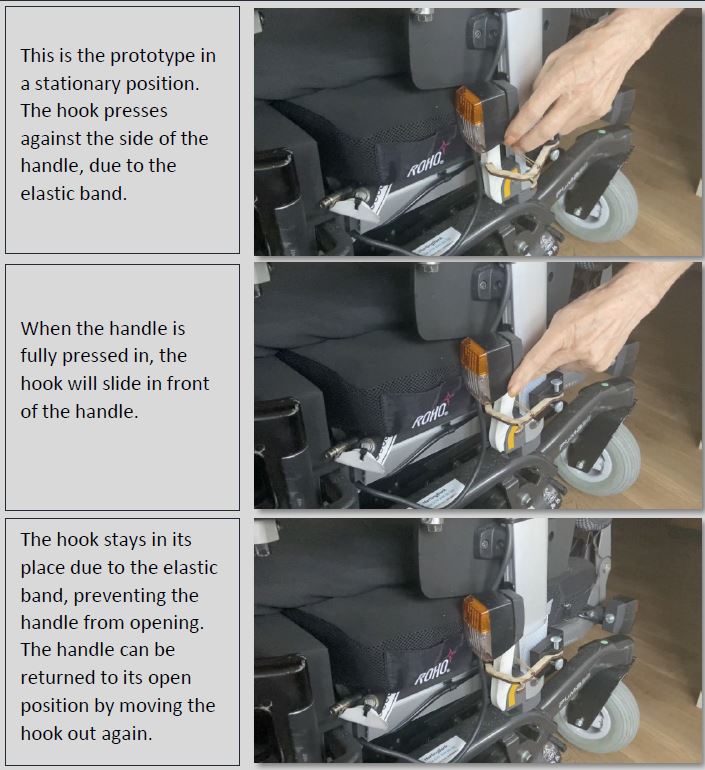 This is the prototype in a stationary position. The hook presses against the side of the handle, due to the elastic band.

ROHO

When the handle is fully pressed in, the hook will slide in front of the handle.

ROHO

The hook stays in its place due to the elastic band, preventing the handle from opening. The handle can be returned to its open position by moving the hook out again.

ROHO