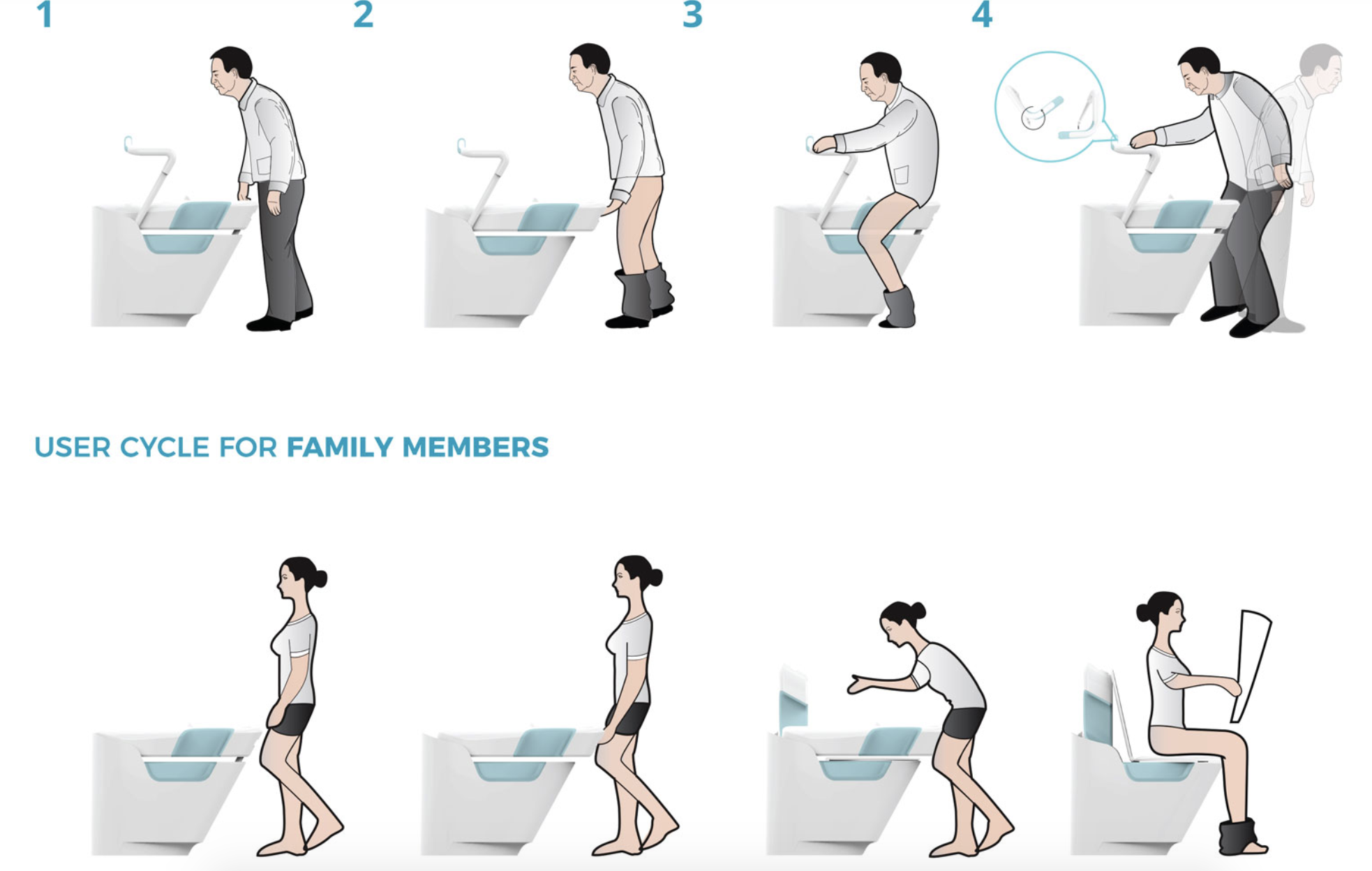 1 2 3 4

USER CYCLE FOR FAMILY MEMBERS